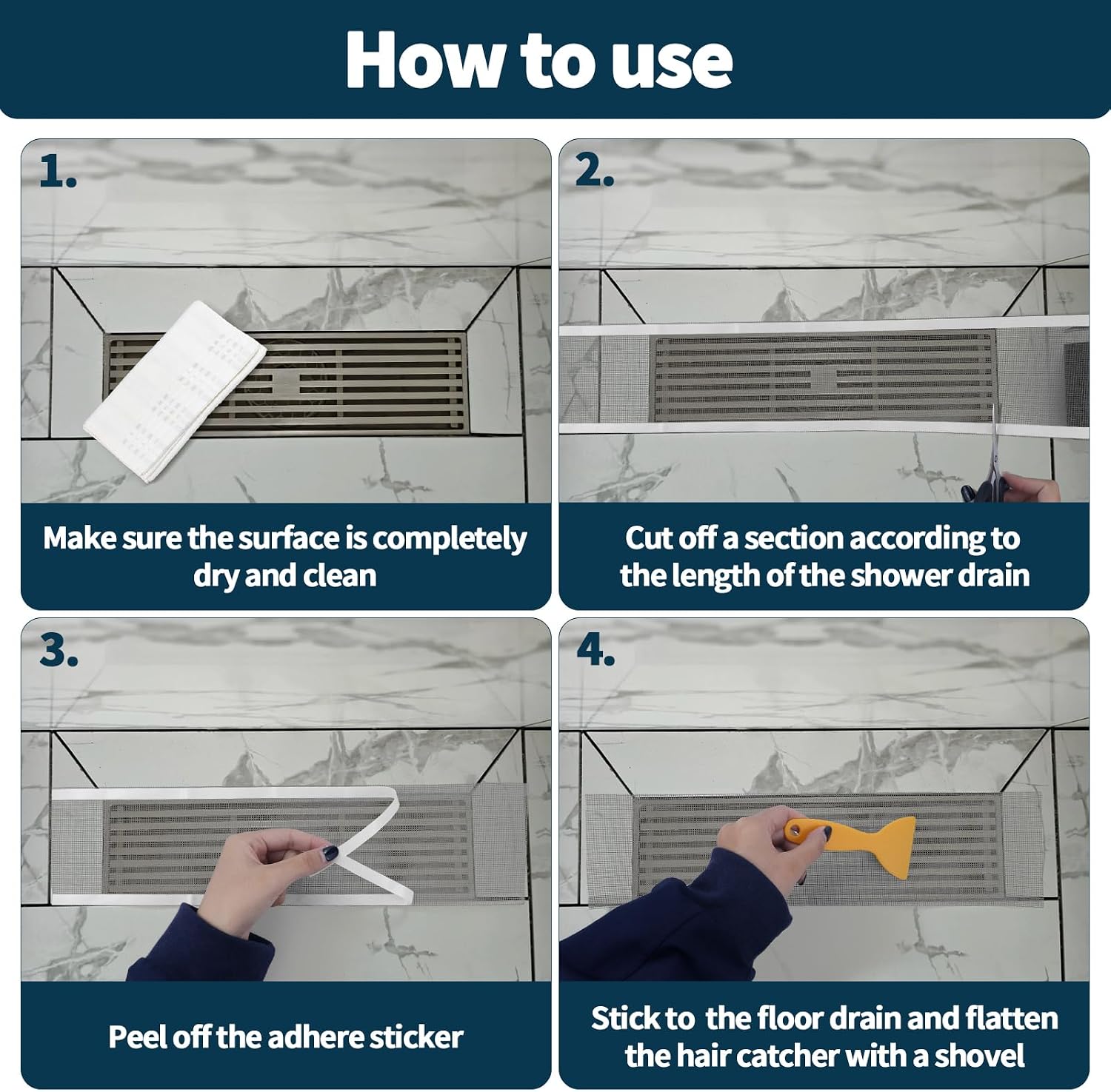 How to use

1.

Make sure the surface is completely dry and clean

2.

Cut off a section according to the length of the shower drain

3.

Peel off the adhere sticker

4.

Stick to the floor drain and flatten the hair catcher with a shovel